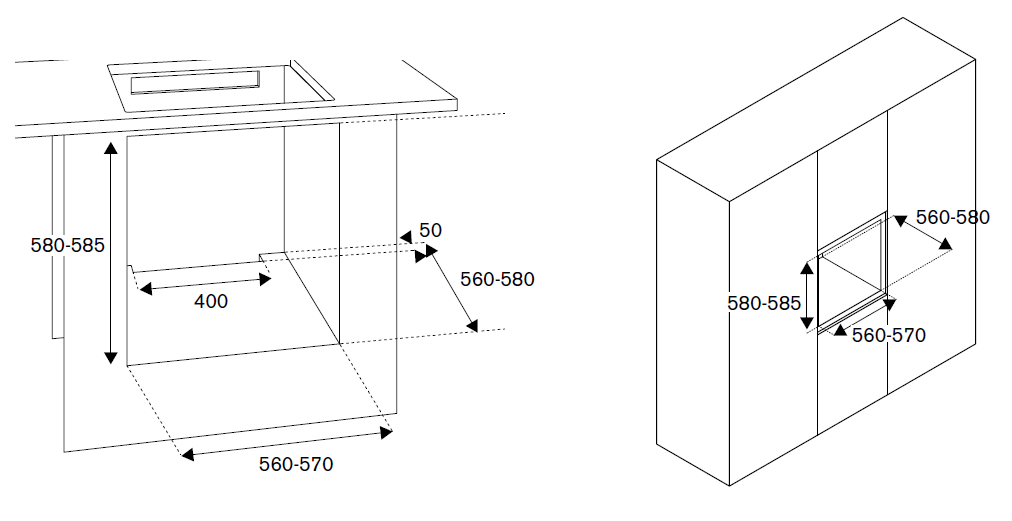 580-585
400
50
560-580
560-570

560-580
580-585
560-570